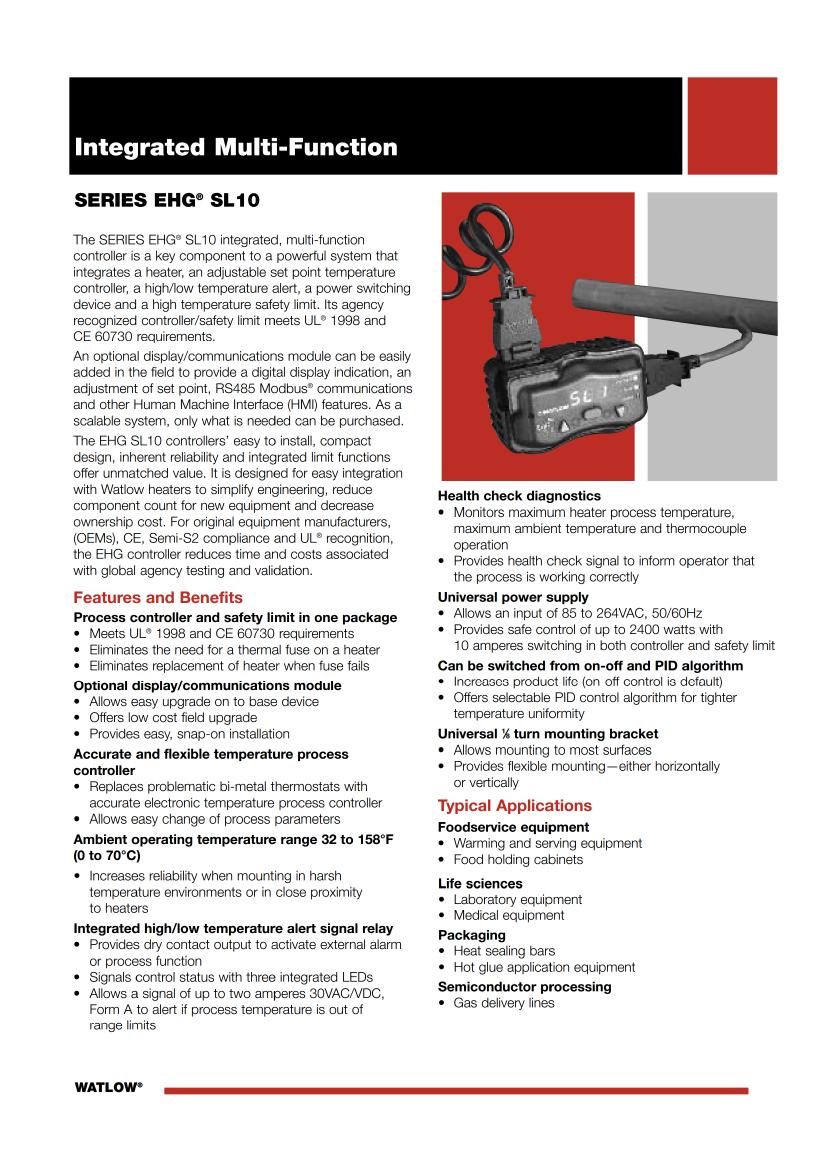 Integrated Multi-Function

SERIES EHG® SL10

The SERIES EHG® SL10 integrated, multi-function controller is a key component to a powerful system that integrates a heater, an adjustable set point temperature controller, a high/low temperature alert, a power switching device and a high temperature safety limit. Its agency recognized controller/safety limit meets UL® 1998 and CE 60730 requirements.

An optional display/communications module can be easily added in the field to provide a digital display indication, an adjustment of set point, RS485 Modbus® communications and other Human Machine Interface (HMI) features. As a scalable system, only what is needed can be purchased.

The EHG SL10 controllers' easy to install, compact design, inherent reliability and integrated limit functions offer unmatched value. It is designed for easy integration with Watlow heaters to simplify engineering, reduce component count for new equipment and decrease ownership cost. For original equipment manufacturers, (OEMs), CE, Semi-S2 compliance and UL® recognition, the EHG controller reduces time and costs associated with global agency testing and validation.

Features and Benefits

Process controller and safety limit in one package
• Meets UL® 1998 and CE 60730 requirements
• Eliminates the need for a thermal fuse on a heater
• Eliminates replacement of heater when fuse fails

Optional display/communications module
• Allows easy upgrade on to base device
• Offers low cost field upgrade
• Provides easy, snap-on installation

Accurate and flexible temperature process controller
• Replaces problematic bi-metal thermostats with accurate electronic temperature process controller
• Allows easy change of process parameters

Ambient operating temperature range 32 to 158°F (0 to 70°C)
• Increases reliability when mounting in harsh temperature environments or in close proximity to heaters

Integrated high/low temperature alert signal relay
• Provides dry contact output to activate external alarm or process function
• Signals control status with three integrated LEDs
• Allows a signal of up to two amperes 30VAC/VDC, Form A to alert if process temperature is out of range limits

SL 1

Health check diagnostics
• Monitors maximum heater process temperature, maximum ambient temperature and thermocouple operation
• Provides health check signal to inform operator that the process is working correctly

Universal power supply
• Allows an input of 85 to 264VAC, 50/60Hz
• Provides safe control of up to 2400 watts with 10 amperes switching in both controller and safety limit

Can be switched from on-off and PID algorithm
• Increases product life (on off control is default)
• Offers selectable PID control algorithm for tighter temperature uniformity

Universal ⅛ turn mounting bracket
• Allows mounting to most surfaces
• Provides flexible mounting—either horizontally or vertically

Typical Applications

Foodservice equipment
• Warming and serving equipment
• Food holding cabinets

Life sciences
• Laboratory equipment
• Medical equipment

Packaging
• Heat sealing bars
• Hot glue application equipment

Semiconductor processing
• Gas delivery lines

WATLOW®