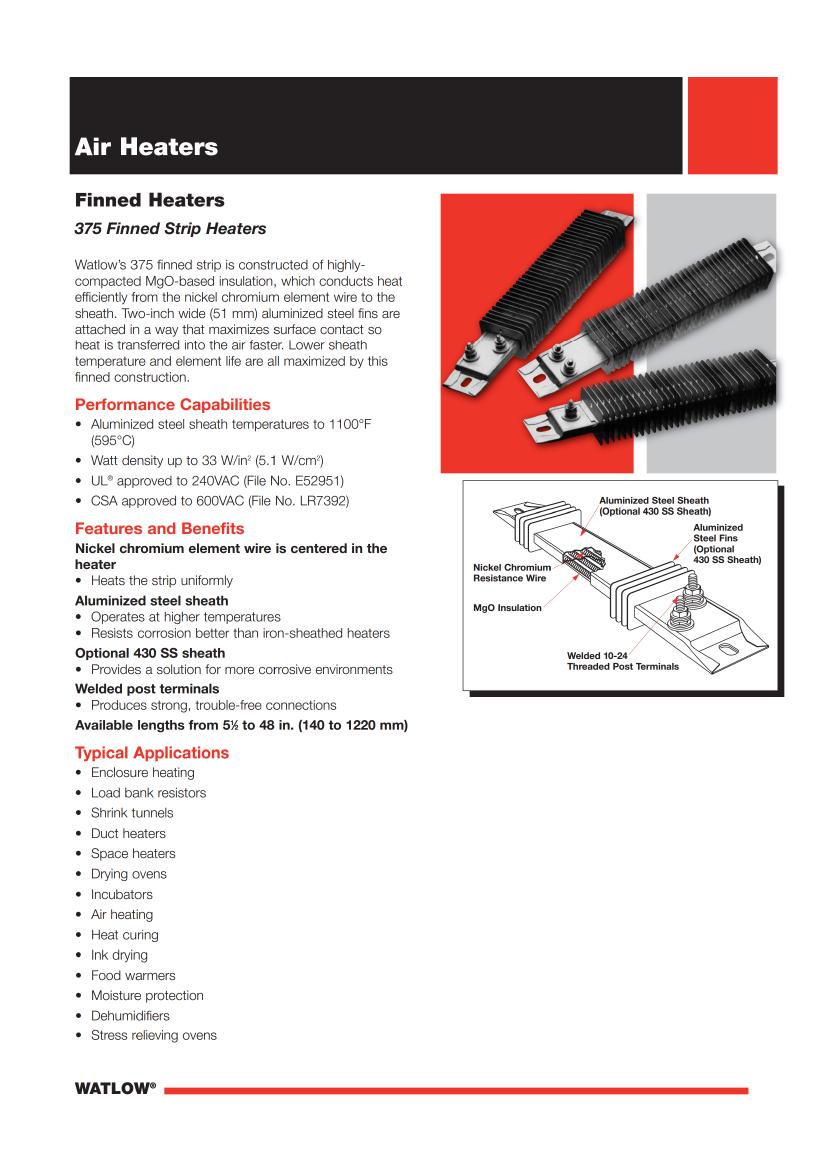 Air Heaters

Finned Heaters

375 Finned Strip Heaters

Watlow's 375 finned strip is constructed of highly-compacted MgO-based insulation, which conducts heat efficiently from the nickel chromium element wire to the sheath. Two-inch wide (51 mm) aluminized steel fins are attached in a way that maximizes surface contact so heat is transferred into the air faster. Lower sheath temperature and element life are all maximized by this finned construction.

Performance Capabilities
• Aluminized steel sheath temperatures to 1100°F (595°C)
• Watt density up to 33 W/in$^2$ (5.1 W/cm$^2$)
• UL® approved to 240VAC (File No. E52951)
• CSA approved to 600VAC (File No. LR7392)

Features and Benefits
Nickel chromium element wire is centered in the heater
• Heats the strip uniformly
Aluminized steel sheath
• Operates at higher temperatures
• Resists corrosion better than iron-sheathed heaters
Optional 430 SS sheath
• Provides a solution for more corrosive environments
Welded post terminals
• Produces strong, trouble-free connections
Available lengths from 5½ to 48 in. (140 to 1220 mm)

Typical Applications
• Enclosure heating
• Load bank resistors
• Shrink tunnels
• Duct heaters
• Space heaters
• Drying ovens
• Incubators
• Air heating
• Heat curing
• Ink drying
• Food warmers
• Moisture protection
• Dehumidifiers
• Stress relieving ovens

Aluminized Steel Sheath (Optional 430 SS Sheath)
Aluminized Steel Fins (Optional 430 SS Sheath)
Nickel Chromium Resistance Wire
MgO Insulation
Welded 10-24 Threaded Post Terminals

WATLOW®